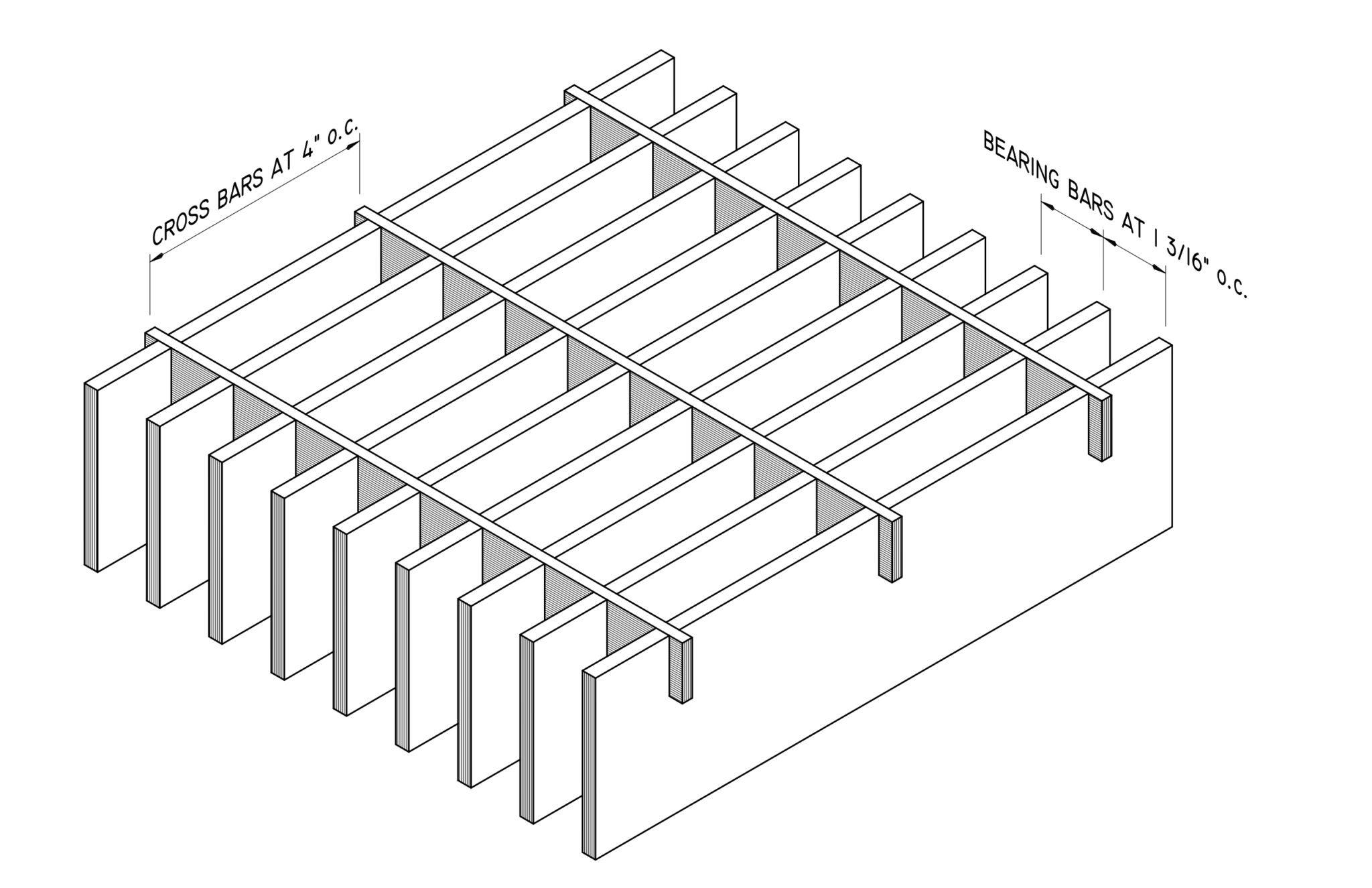 CROSS BARS AT 4" o.c.

BEARING BARS AT 1 3/16" o.c.