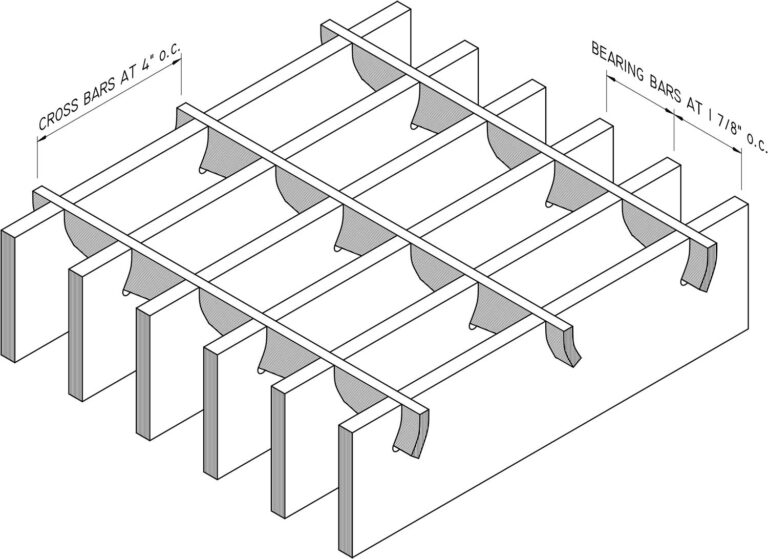 CROSS BARS AT 4" o.c.

BEARING BARS AT 1 7/8" o.c.