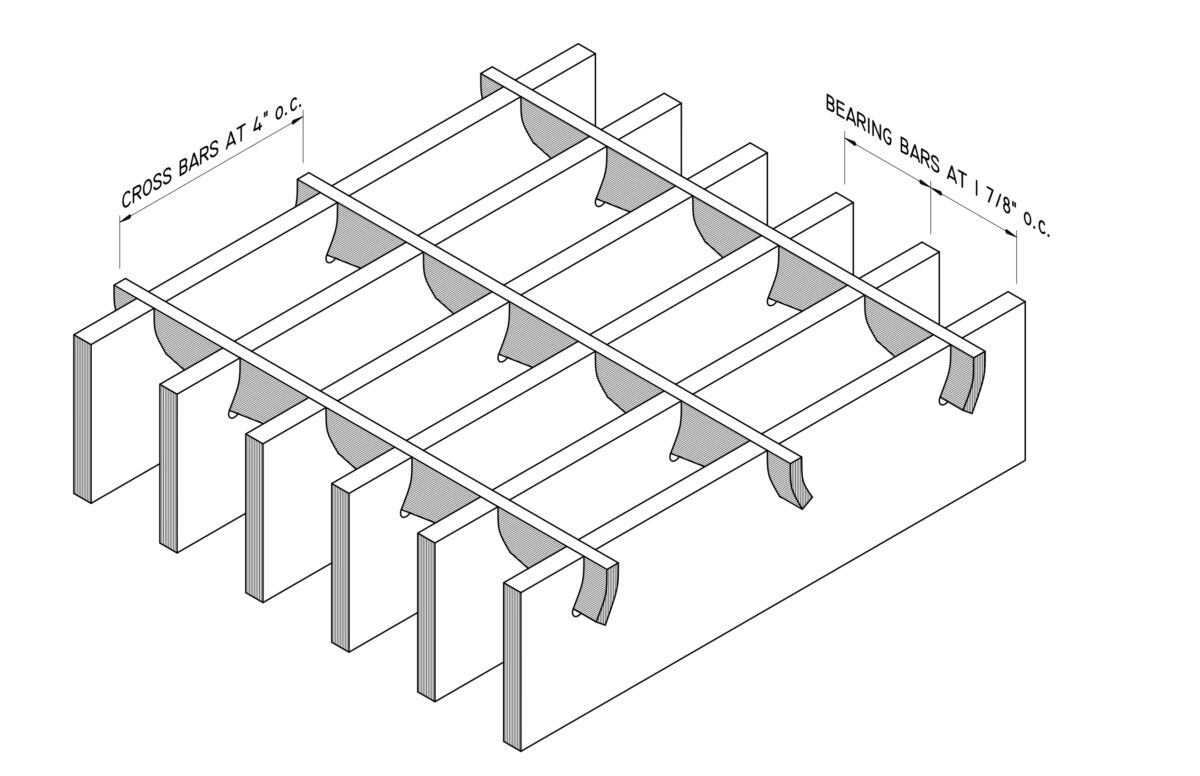 CROSS BARS AT 4" o.c.

BEARING BARS AT 1 7/8" o.c.