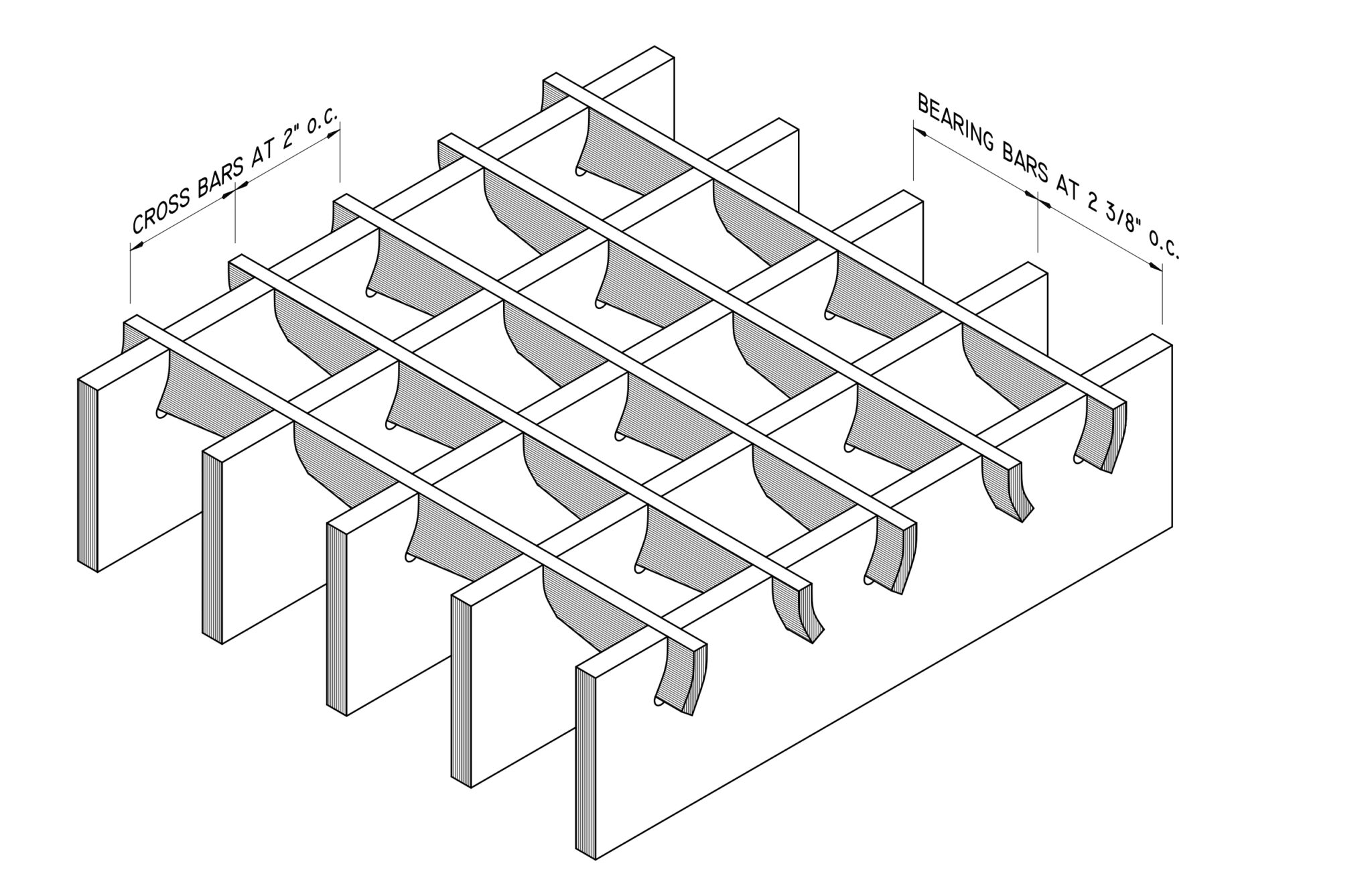 CROSS BARS AT 2" o.c.

BEARING BARS AT 2 3/8" o.c.