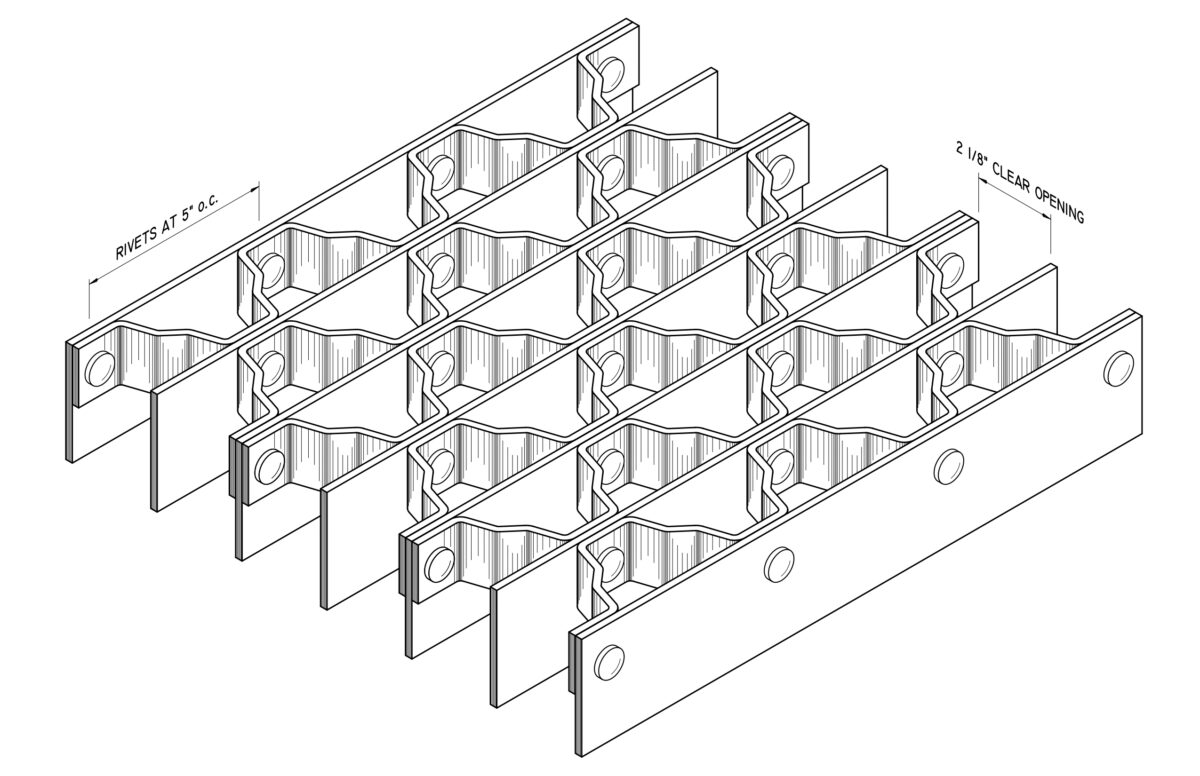 RIVETS AT 5" o.c.

2 1/8" CLEAR OPENING