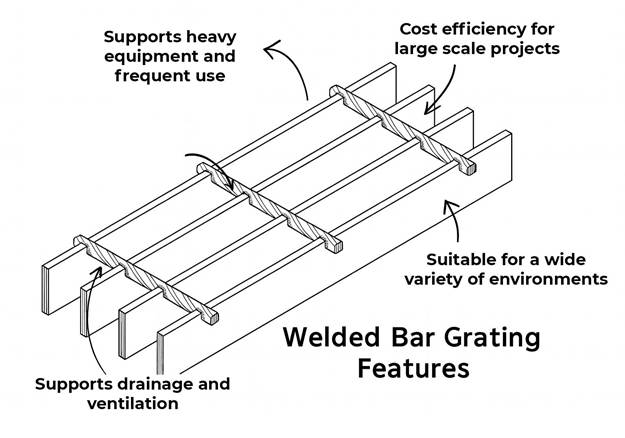 Supports heavy equipment and frequent use

Cost efficiency for large scale projects

Suitable for a wide variety of environments

Welded Bar Grating Features

Supports drainage and ventilation